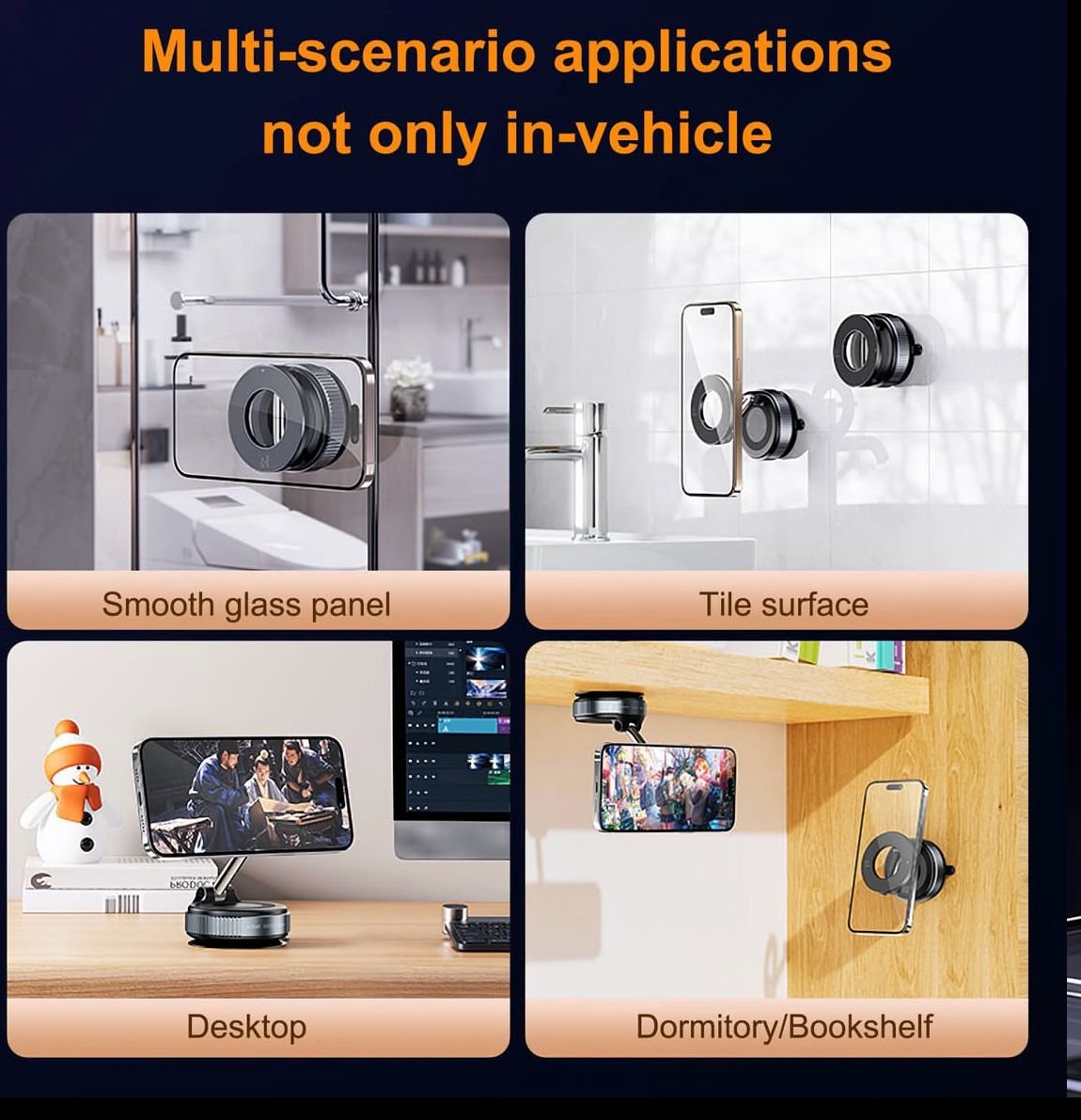 Multi-scenario applications not only in-vehicle

Smooth glass panel

Tile surface

Desktop

Dormitory/Bookshelf